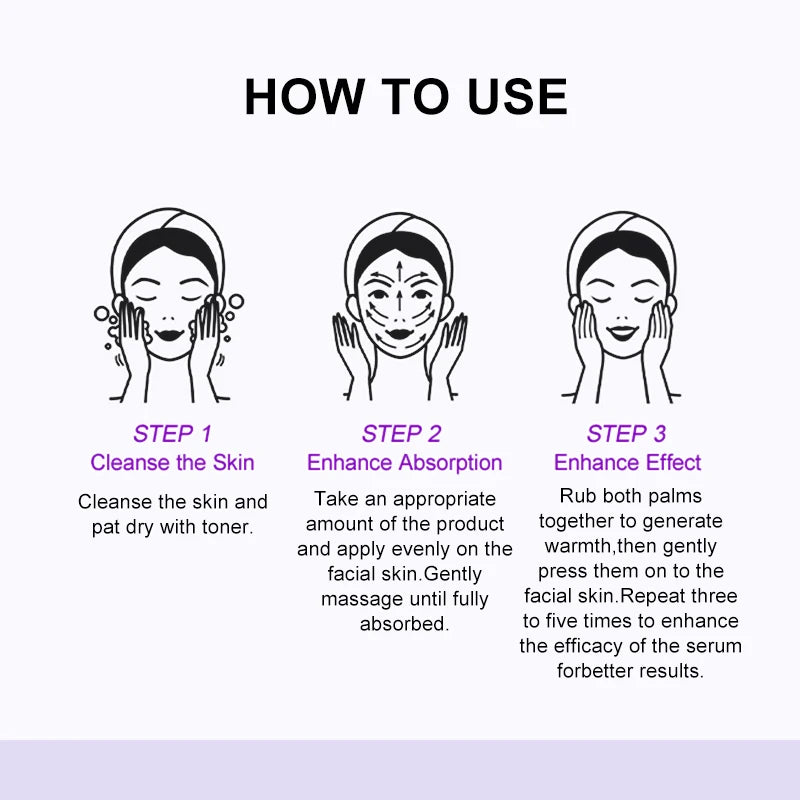 HOW TO USE

STEP 1
Cleanse the Skin

Cleanse the skin and pat dry with toner.

STEP 2
Enhance Absorption

Take an appropriate amount of the product and apply evenly on the facial skin.Gently massage until fully absorbed.

STEP 3
Enhance Effect

Rub both palms together to generate warmth,then gently press them on to the facial skin.Repeat three to five times to enhance the efficacy of the serum forbetter results.